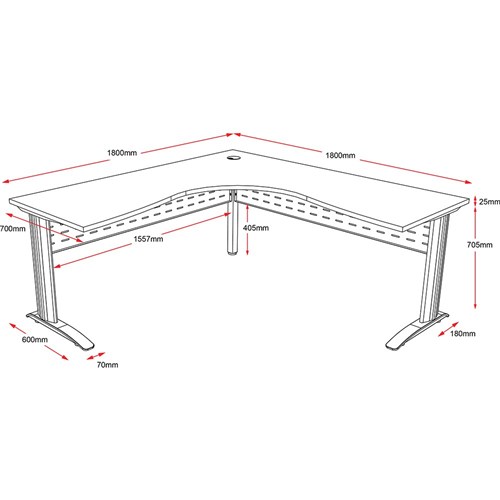 1800mm

1800mm

25mm

700mm

1557mm

405mm

705mm

600mm

70mm

180mm